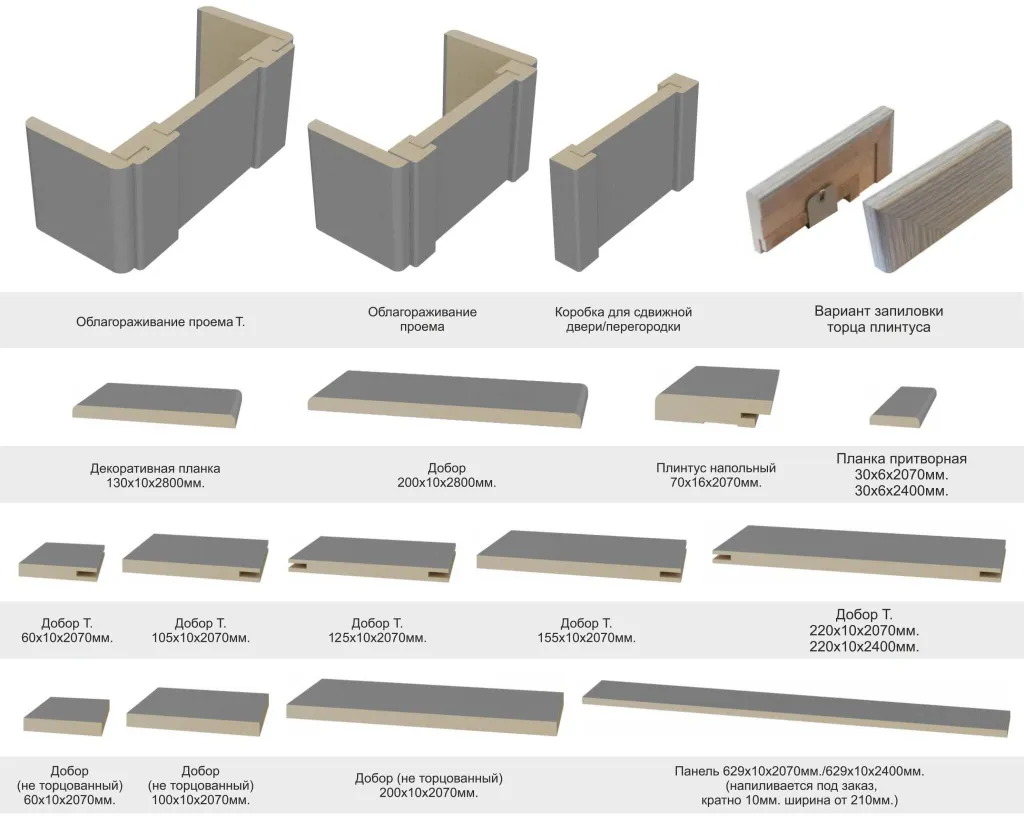 Облагораживание проема Т.

Облагораживание проема

Коробка для сдвижной двери/перегородки

Вариант запиловки торца плинтуса

Декоративная планка 130х10х2800мм.

Добор 200х10х2800мм.

Плинтус напольный 70х16х2070мм.

Планка притворная 30х6х2070мм. 30х6х2400мм.

Добор Т. 60х10х2070мм.

Добор Т. 105х10х2070мм.

Добор Т. 125х10х2070мм.

Добор Т. 155х10х2070мм.

Добор Т. 220х10х2070мм. 220х10х2400мм.

Добор (не торцованный) 60х10х2070мм.

Добор (не торцованный) 100х10х2070мм.

Добор (не торцованный) 200х10х2070мм.

Панель 629х10х2070мм./629х10х2400мм. (напиливается под заказ, кратно 10мм. ширина от 210мм.)