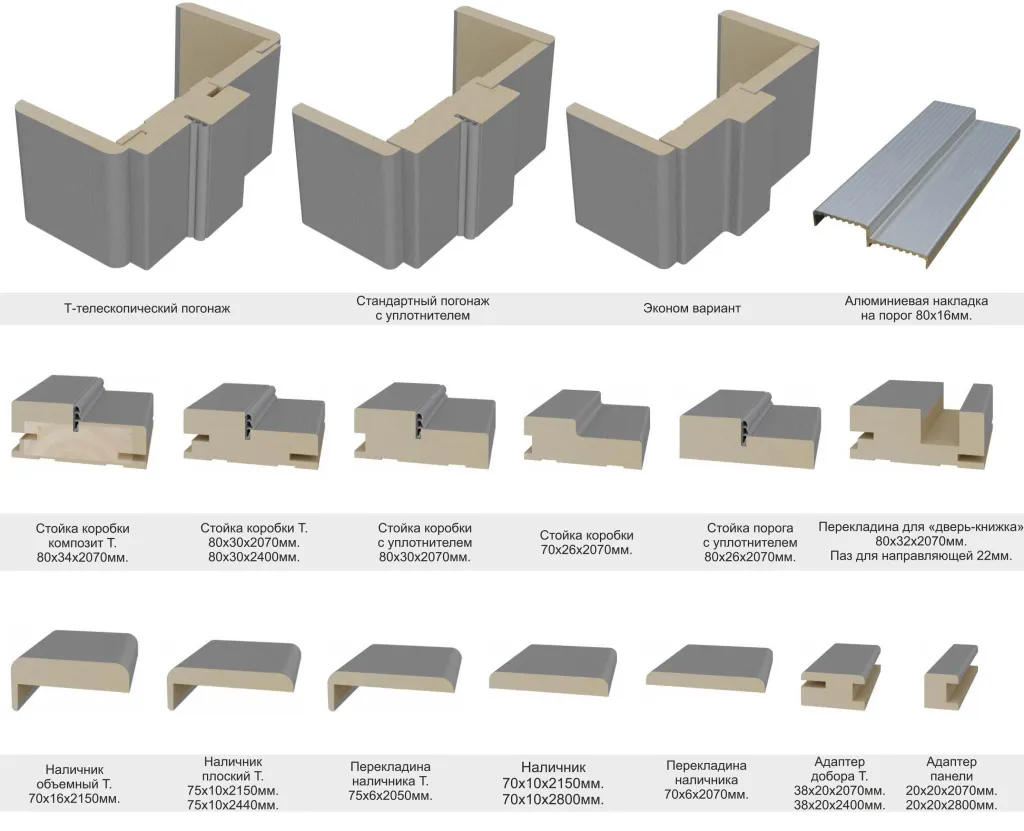 Т-телескопический погонаж

Стандартный погонаж с уплотнителем

Эконом вариант

Алюминиевая накладка на порог 80х16мм.

Стойка коробки композит Т. 80х34х2070мм.

Стойка коробки Т. 80х30х2070мм. 80х30х2400мм.

Стойка коробки с уплотнителем 80х30х2070мм.

Стойка коробки 70х26х2070мм.

Стойка порога с уплотнителем 80х26х2070мм.

Перекладина для «дверь-книжка» 80х32х2070мм. Паз для направляющей 22мм.

Наличник объемный Т. 70х16х2150мм.

Наличник плоский Т. 75х10х2150мм. 75х10х2440мм.

Перекладина наличника Т. 75х6х2050мм.

Наличник 70х10х2150мм. 70х10х2800мм.

Перекладина наличника 70х6х2070мм.

Адаптер добора Т. 38х20х2070мм. 38х20х2400мм.

Адаптер панели 20х20х2070мм. 20х20х2800мм.