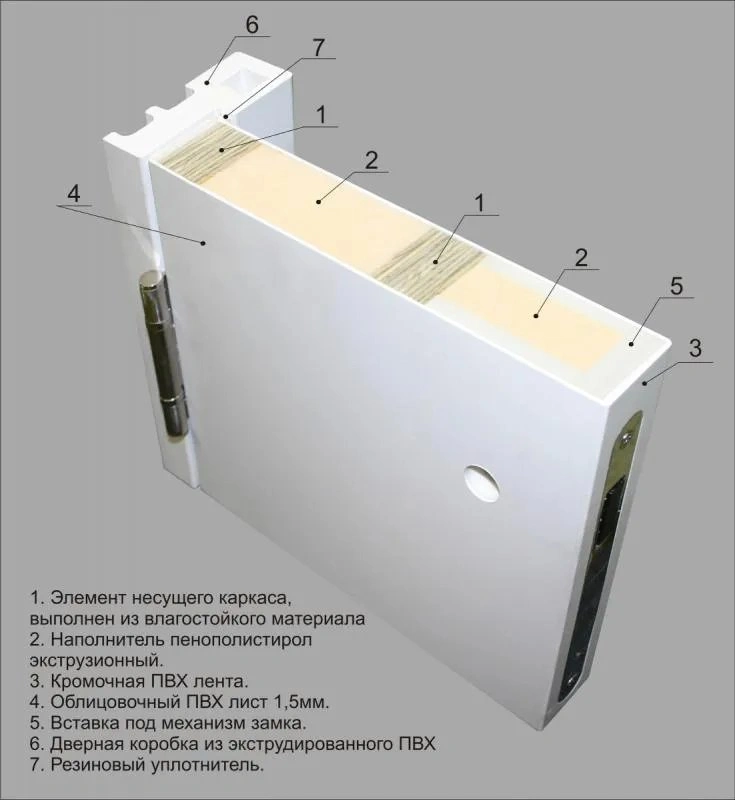 6
7
1
2
4
1
2
5
3

1. Элемент несущего каркаса, выполнен из влагостойкого материала
2. Наполнитель пенополистирол экструзионный.
3. Кромочная ПВХ лента.
4. Облицовочный ПВХ лист 1,5мм.
5. Вставка под механизм замка.
6. Дверная коробка из экструдированного ПВХ
7. Резиновый уплотнитель.