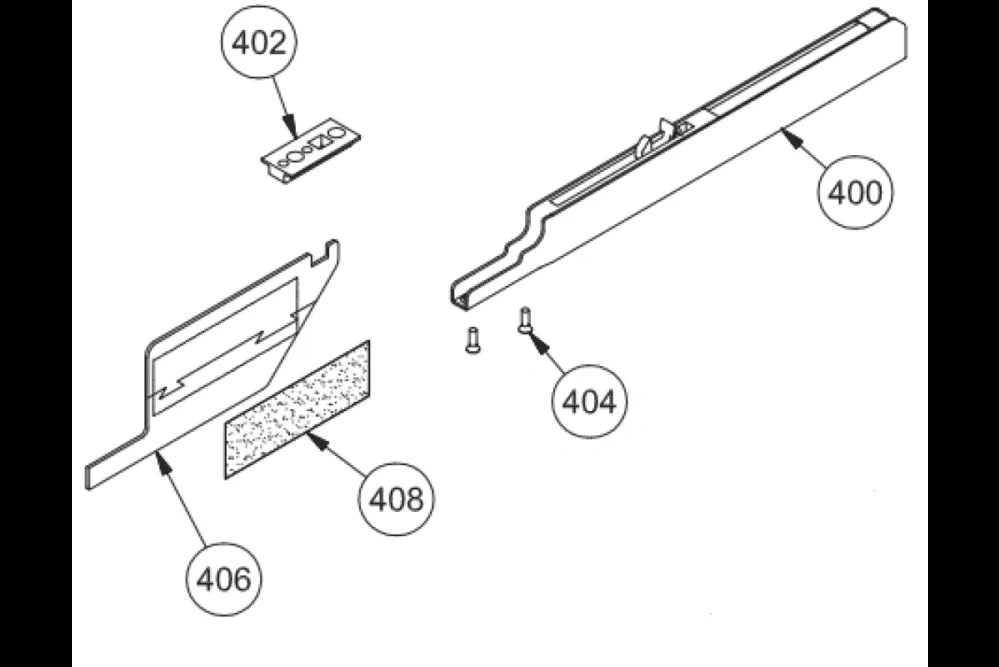 402

400

404

408

406